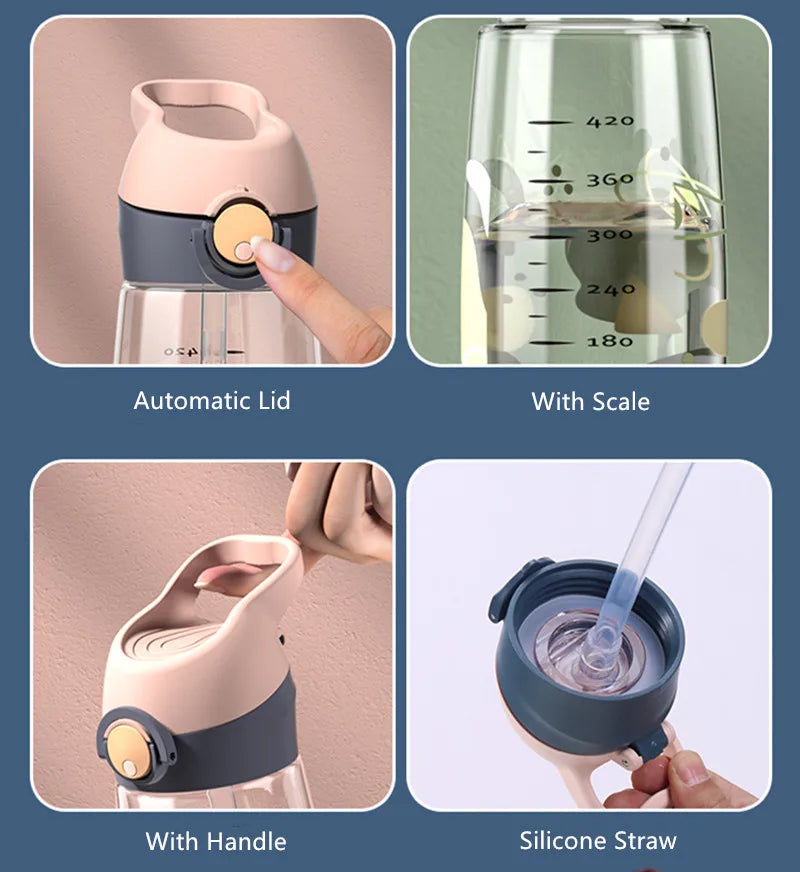 420

Automatic Lid

420
360
300
240
180

With Scale

With Handle

Silicone Straw