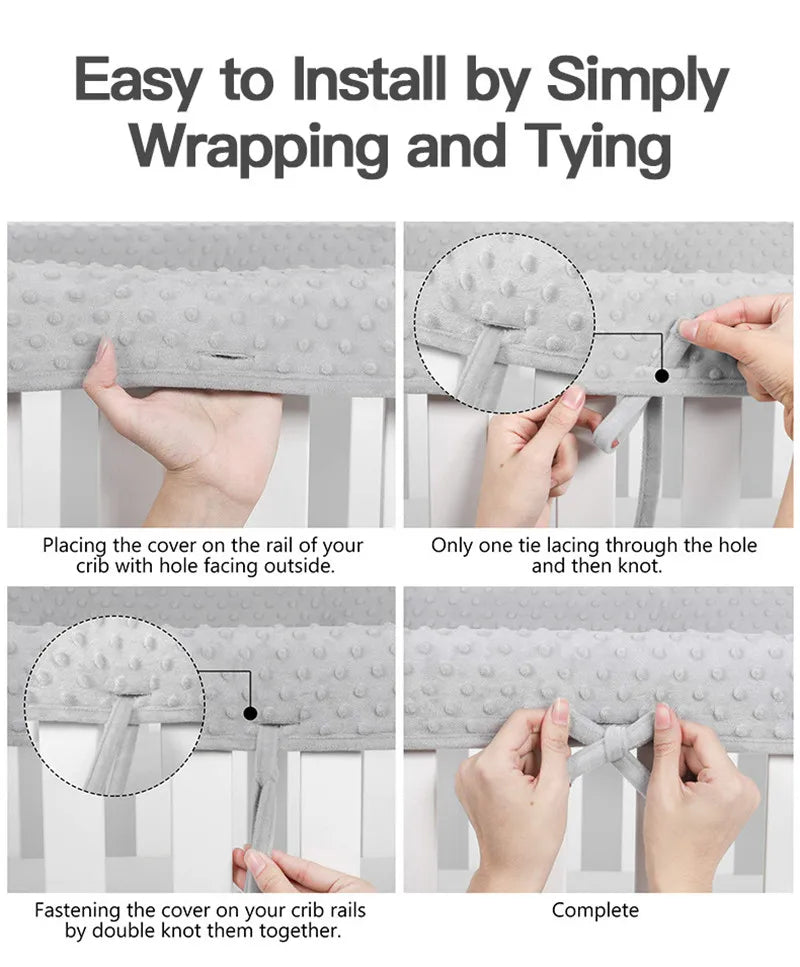 Easy to Install by Simply Wrapping and Tying

Placing the cover on the rail of your crib with hole facing outside.

Only one tie lacing through the hole and then knot.

Fastening the cover on your crib rails by double knot them together.

Complete